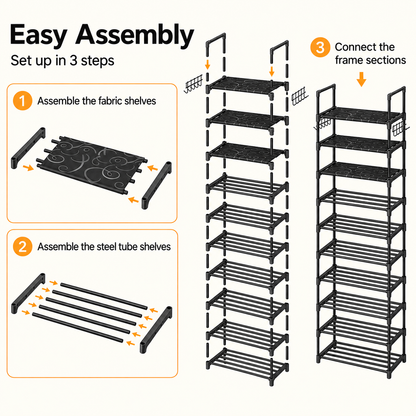 Easy Assembly

Set up in 3 steps

1 Assemble the fabric shelves

2 Assemble the steel tube shelves

3 Connect the frame sections