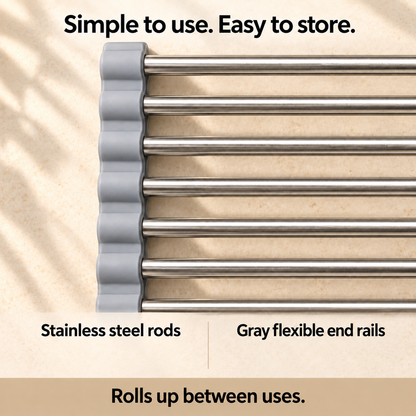 Simple to use. Easy to store.

Stainless steel rods

Gray flexible end rails

Rolls up between uses.